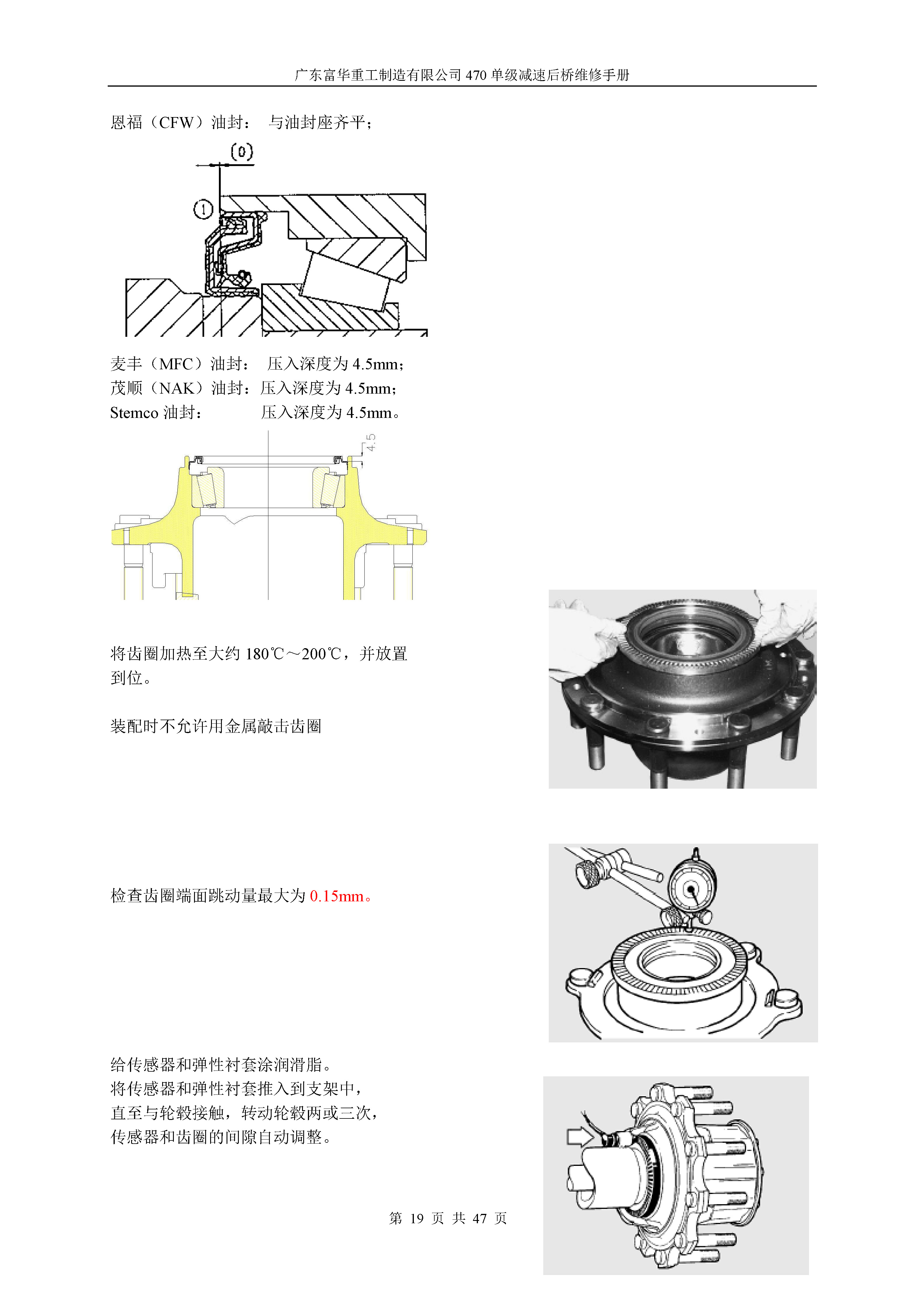 广东富华重工制造有限公司 470 单级减速后桥维修手册

恩福（CFW）油封： 与油封座齐平；

(0)

①

麦丰（MFC）油封： 压入深度为 4.5mm；
茂顺（NAK）油封：压入深度为 4.5mm；
Stemco 油封： 压入深度为 4.5mm。

4.5

将齿圈加热至大约 180℃～200℃，并放置到位。

装配时不允许用金属敲击齿圈

检查齿圈端面跳动量最大为 0.15mm。

给传感器和弹性衬套涂润滑脂。
将传感器和弹性衬套推入到支架中，
直至与轮毂接触，转动轮毂两或三次，
传感器和齿圈的间隙自动调整。

第 19 页 共 47 页