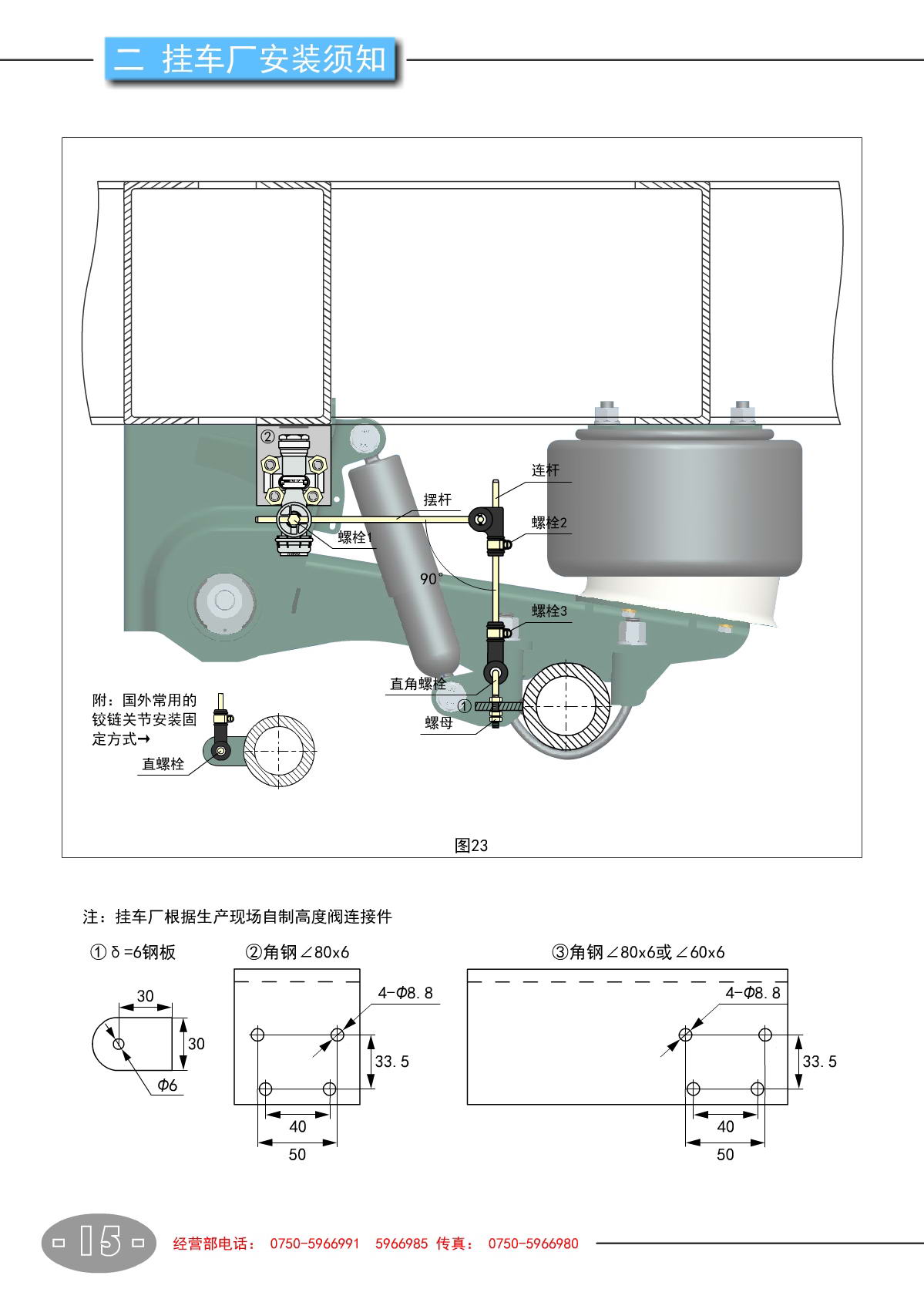 二 挂车厂安装须知

②

连杆

摆杆

螺栓2

螺栓1

90°

螺栓3

直角螺栓

①

螺母

附：国外常用的铰链关节安装固定方式→

直螺栓

图23

注：挂车厂根据生产现场自制高度阀连接件

① δ =6钢板

30

30

Φ6

②角钢∠80x6

4-Φ8.8

33.5

40

50

③角钢∠80x6或∠60x6

4-Φ8.8

33.5

40

50

15

经营部电话： 0750-5966991 5966985 传真： 0750-5966980