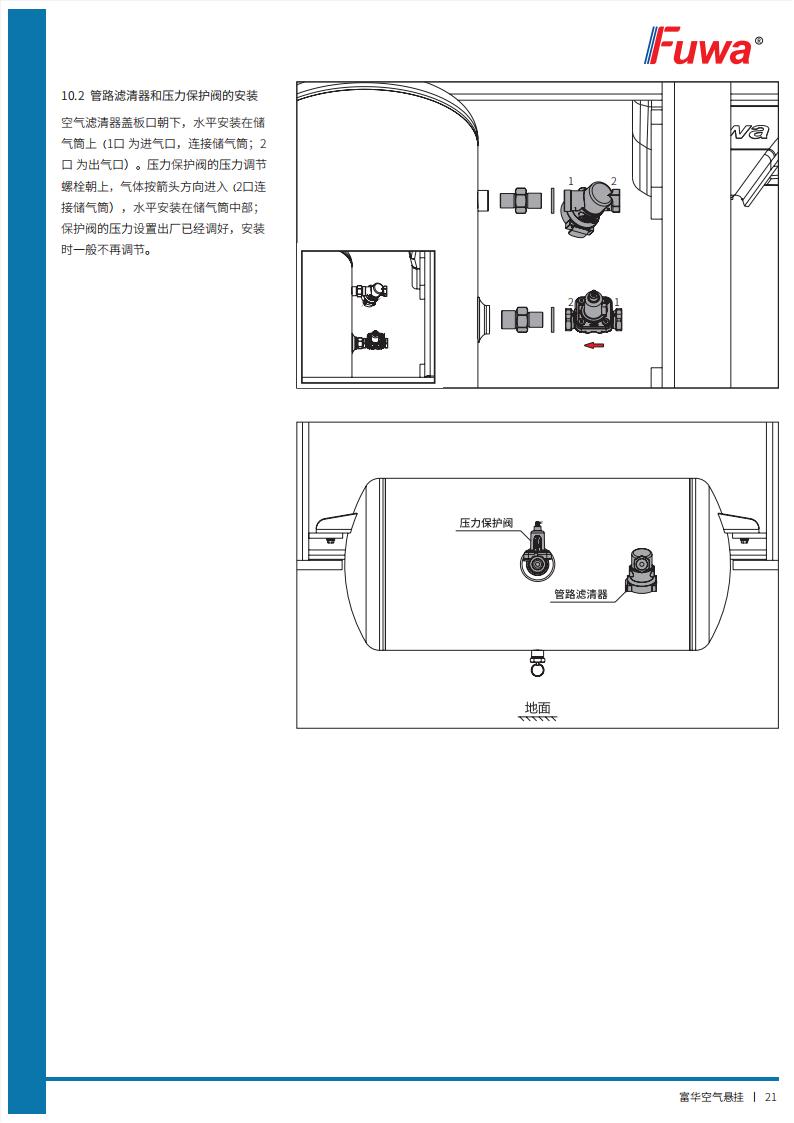 Fuwa®

10.2 管路滤清器和压力保护阀的安装

空气滤清器盖板口朝下，水平安装在储气筒上（1口 为进气口，连接储气筒；2口 为出气口）。压力保护阀的压力调节螺栓朝上，气体按箭头方向进入（2口连接储气筒），水平安装在储气筒中部；保护阀的压力设置出厂已经调好，安装时一般不再调节。

1 2

2 1

压力保护阀

管路滤清器

地面

富华空气悬挂 | 21